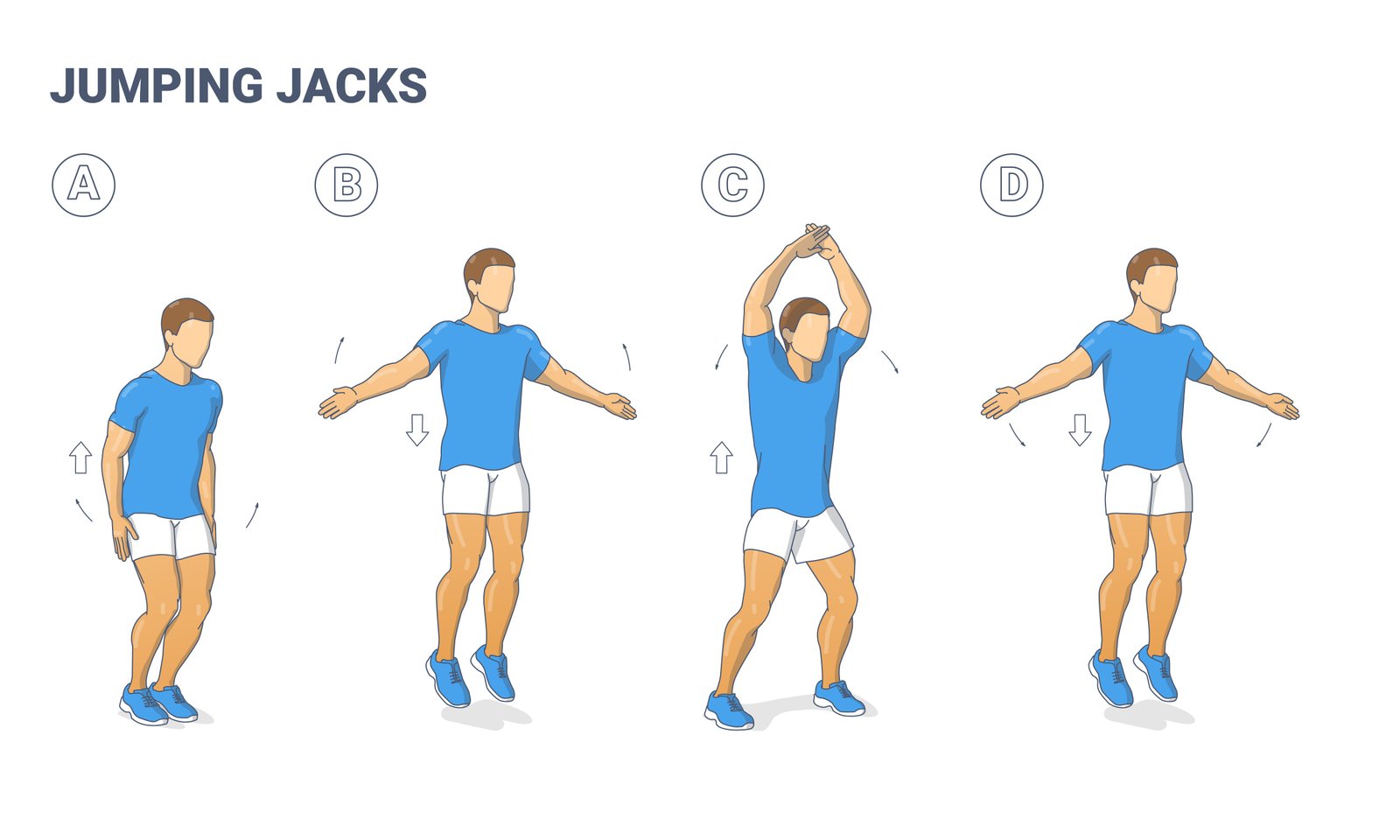 JUMPING JACKS

A

B

C

D